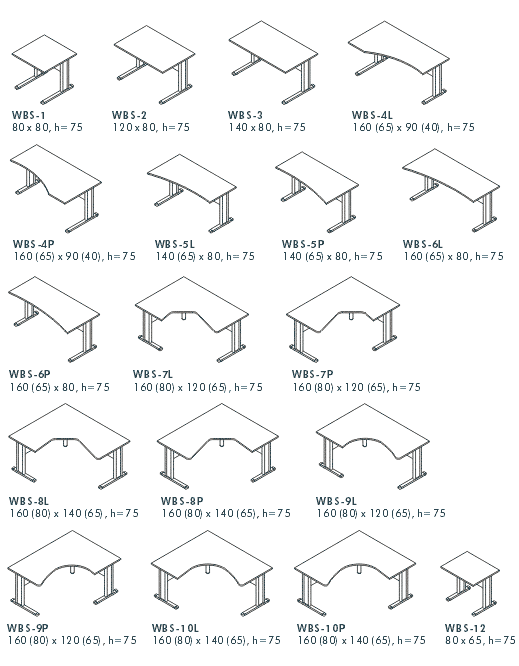 WBS-1
80 x 80, h=75

WBS-2
120 x 80, h=75

WBS-3
140 x 80, h=75

WBS-4L
160 (65) x 90 (40), h=75

WBS-4P
160 (65) x 90 (40), h=75

WBS-5L
140 (65) x 80, h=75

WBS-5P
140 (65) x 80, h=75

WBS-6L
160 (65) x 80, h=75

WBS-6P
160 (65) x 80, h=75

WBS-7L
160 (80) x 120 (65), h=75

WBS-7P
160 (80) x 120 (65), h=75

WBS-8L
160 (80) x 140 (65), h=75

WBS-8P
160 (80) x 140 (65), h=75

WBS-9L
160 (80) x 120 (65), h=75

WBS-9P
160 (80) x 120 (65), h=75

WBS-10L
160 (80) x 140 (65), h=75

WBS-10P
160 (80) x 140 (65), h=75

WBS-12
80 x 65, h=75