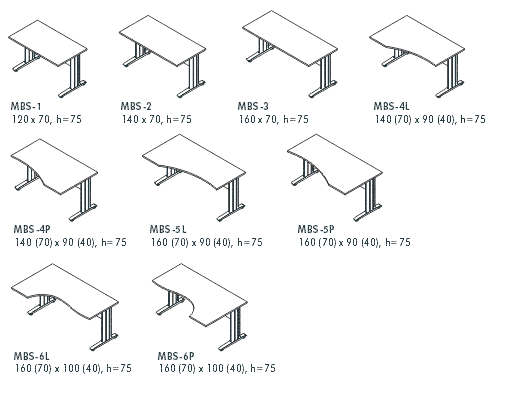 MBS-1
120 x 70, h=75

MBS-2
140 x 70, h=75

MBS-3
160 x 70, h=75

MBS-4L
140 (70) x 90 (40), h=75

MBS-4P
140 (70) x 90 (40), h=75

MBS-5L
160 (70) x 90 (40), h=75

MBS-5P
160 (70) x 90 (40), h=75

MBS-6L
160 (70) x 100 (40), h=75

MBS-6P
160 (70) x 100 (40), h=75