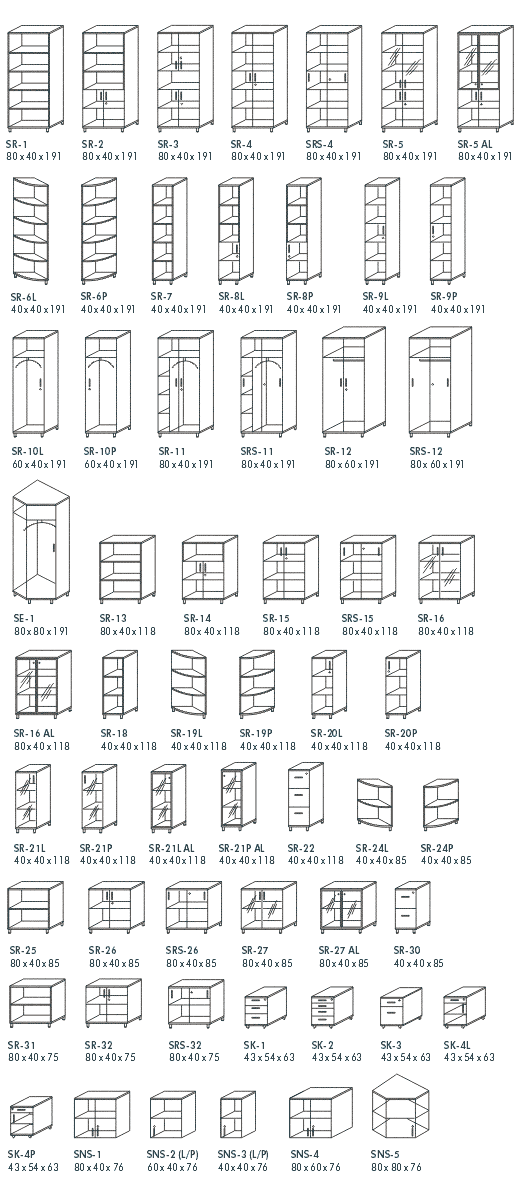 SR-1
80 x 40 x 191

SR-2
80 x 40 x 191

SR-3
80 x 40 x 191

SR-4
80 x 40 x 191

SRS-4
80 x 40 x 191

SR-5
80 x 40 x 191

SR-5 AL
80 x 40 x 191

SR-6L
40 x 40 x 191

SR-6P
40 x 40 x 191

SR-7
40 x 40 x 191

SR-8L
40 x 40 x 191

SR-8P
40 x 40 x 191

SR-9L
40 x 40 x 191

SR-9P
40 x 40 x 191

SR-10L
60 x 40 x 191

SR-10P
60 x 40 x 191

SR-11
80 x 40 x 191

SRS-11
80 x 40 x 191

SR-12
80 x 60 x 191

SRS-12
80 x 60 x 191

SE-1
80 x 80 x 191

SR-13
80 x 40 x 118

SR-14
80 x 40 x 118

SR-15
80 x 40 x 118

SRS-15
80 x 40 x 118

SR-16
80 x 40 x 118

SR-16 AL
80 x 40 x 118

SR-18
40 x 40 x 118

SR-19L
40 x 40 x 118

SR-19P
40 x 40 x 118

SR-20L
40 x 40 x 118

SR-20P
40 x 40 x 118

SR-21L
40 x 40 x 118

SR-21P
40 x 40 x 118

SR-21L AL
40 x 40 x 118

SR-21P AL
40 x 40 x 118

SR-22
40 x 40 x 118

SR-24L
40 x 40 x 85

SR-24P
40 x 40 x 85

SR-25
80 x 40 x 85

SR-26
80 x 40 x 85

SRS-26
80 x 40 x 85

SR-27
80 x 40 x 85

SR-27 AL
80 x 40 x 85

SR-30
40 x 40 x 85

SR-31
80 x 40 x 75

SR-32
80 x 40 x 75

SRS-32
80 x 40 x 75

SK-1
43 x 54 x 63

SK-2
43 x 54 x 63

SK-3
43 x 54 x 63

SK-4L
43 x 54 x 63

SK-4P
43 x 54 x 63

SNS-1
80 x 40 x 76

SNS-2 (L/P)
60 x 40 x 76

SNS-3 (L/P)
40 x 40 x 76

SNS-4
80 x 60 x 76

SNS-5
80 x 80 x 76